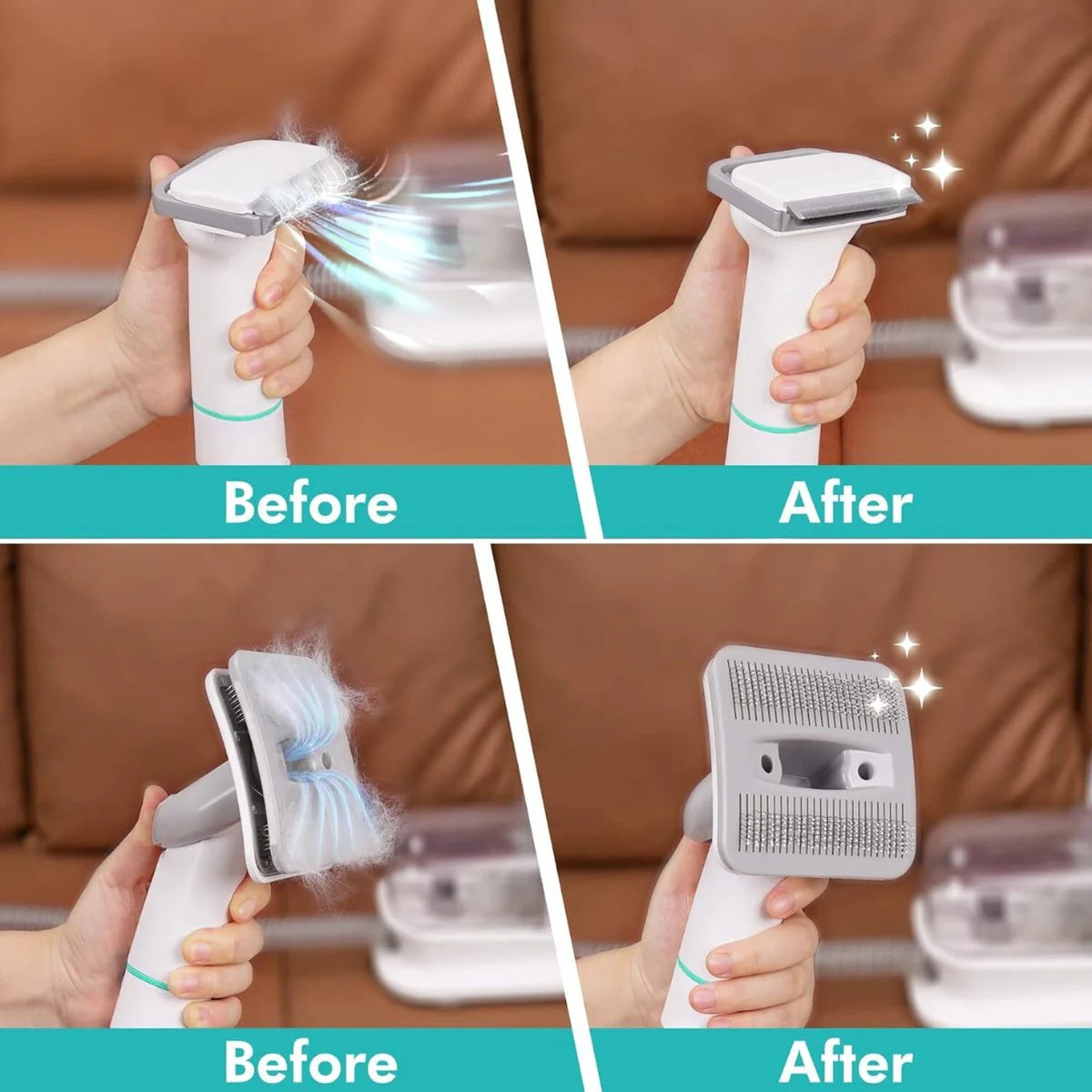 Before

After

Before

After